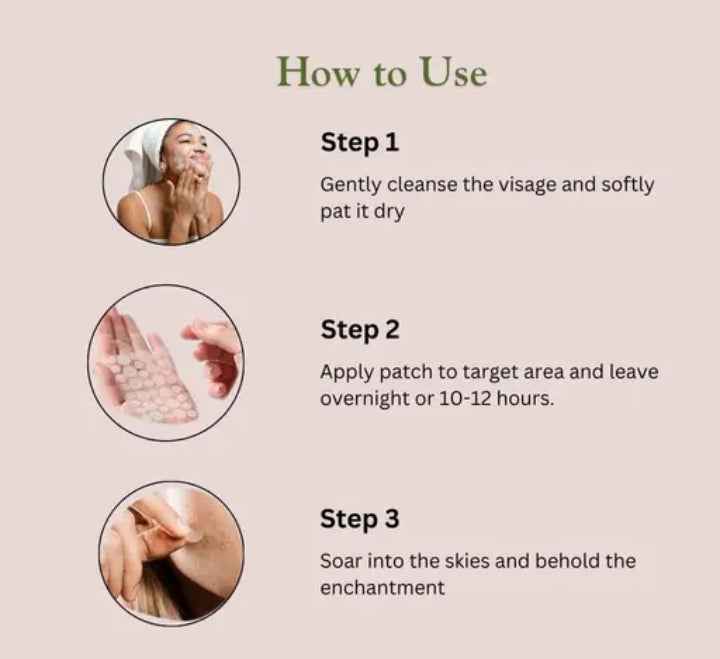 How to Use

Step 1

Gently cleanse the visage and softly pat it dry

Step 2

Apply patch to target area and leave overnight or 10-12 hours.

Step 3

Soar into the skies and behold the enchantment